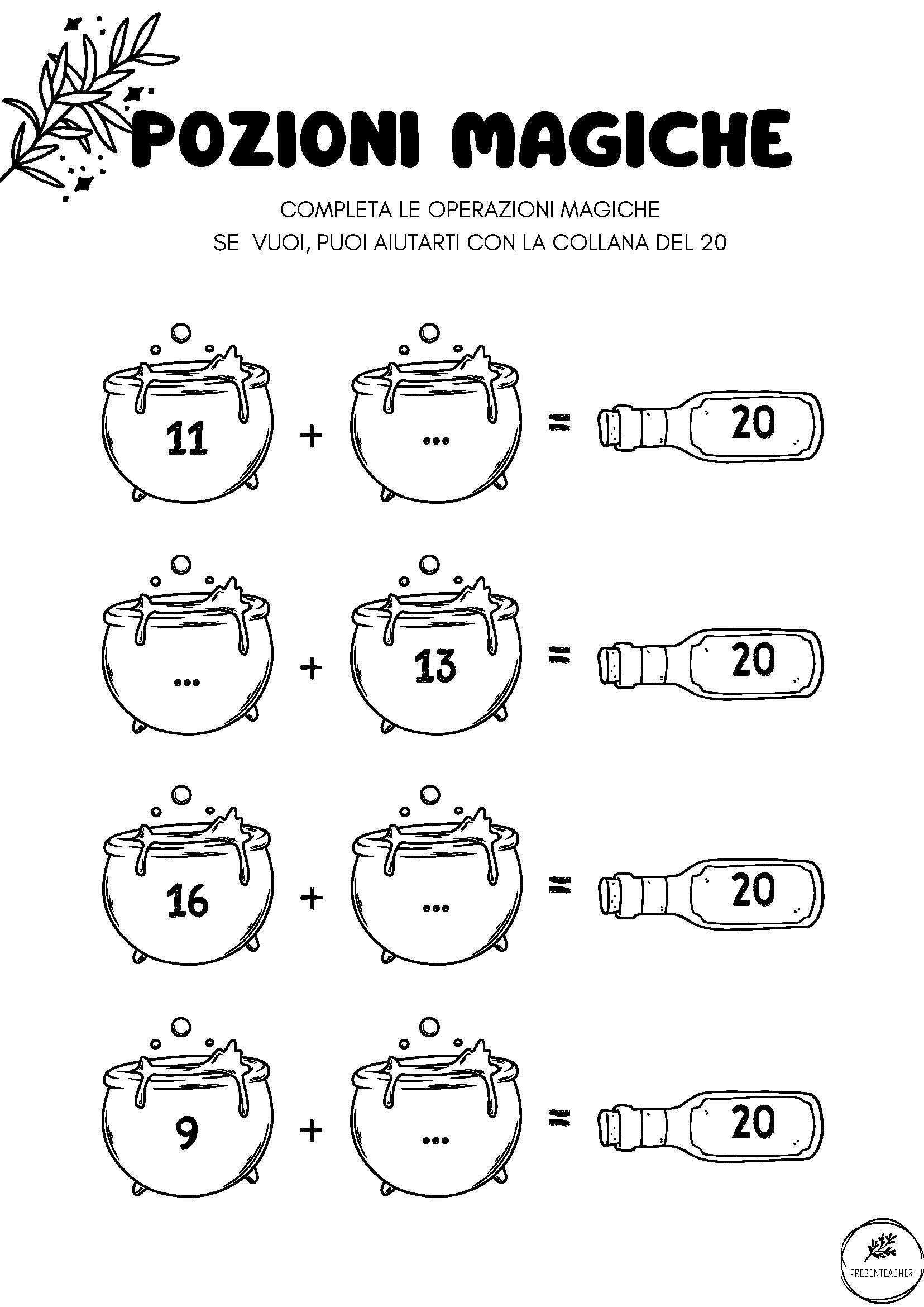 POZIONI MAGICHE

COMPLETA LE OPERAZIONI MAGICHE
SE VUOI, PUOI AIUTARTI CON LA COLLANA DEL 20

11 + ... = 20

... + 13 = 20

16 + ... = 20

9 + ... = 20

PRESENTEACHER