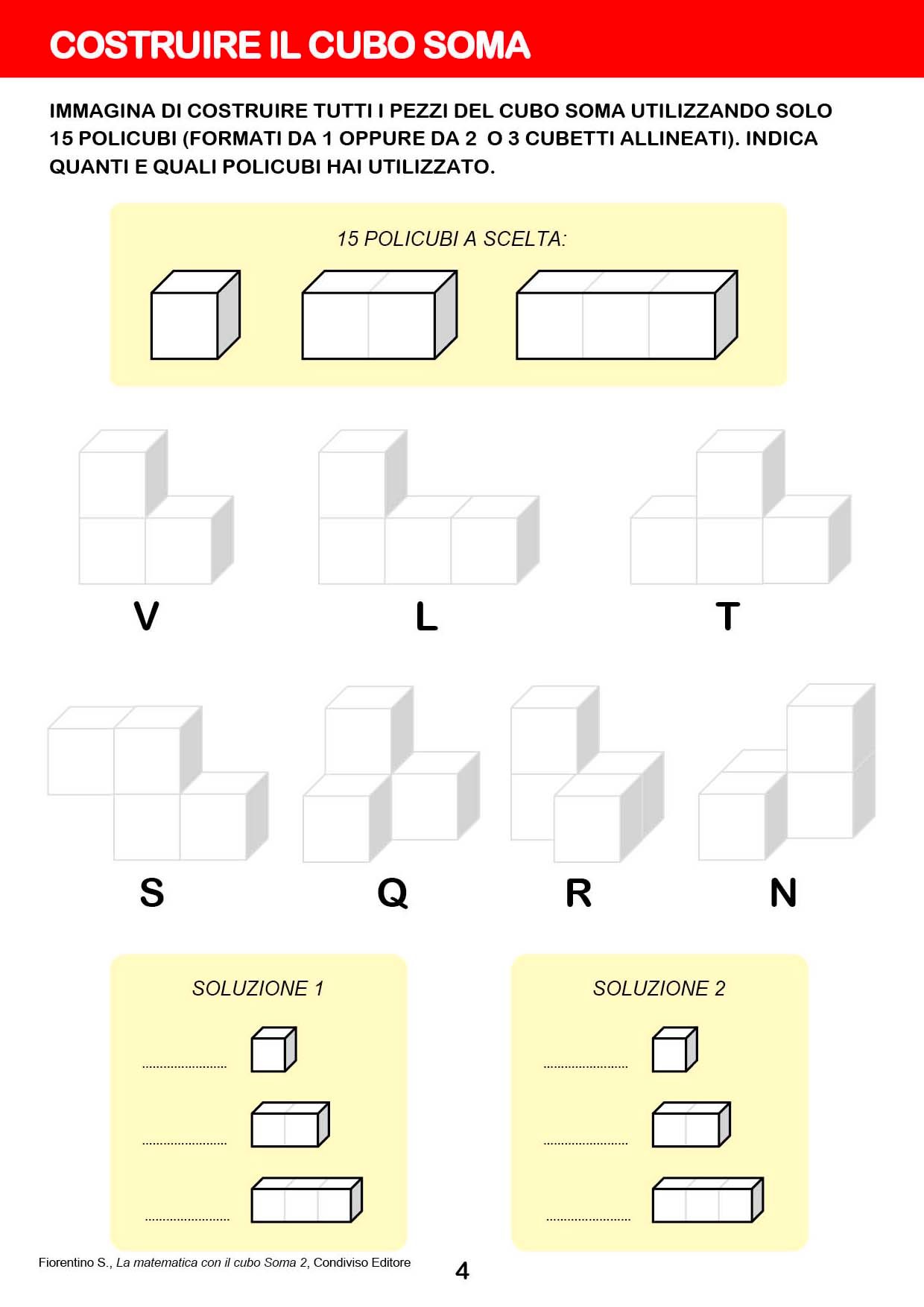 COSTRUIRE IL CUBO SOMA

IMMAGINA DI COSTRUIRE TUTTI I PEZZI DEL CUBO SOMA UTILIZZANDO SOLO 15 POLICUBI (FORMATI DA 1 OPPURE DA 2 O 3 CUBETTI ALLINEATI). INDICA QUANTI E QUALI POLICUBI HAI UTILIZZATO.

15 POLICUBI A SCELTA:

V

L

T

S

Q

R

N

SOLUZIONE 1

........................

........................

........................

SOLUZIONE 2

........................

........................

........................

Fiorentino S., La matematica con il cubo Soma 2, Condiviso Editore

4